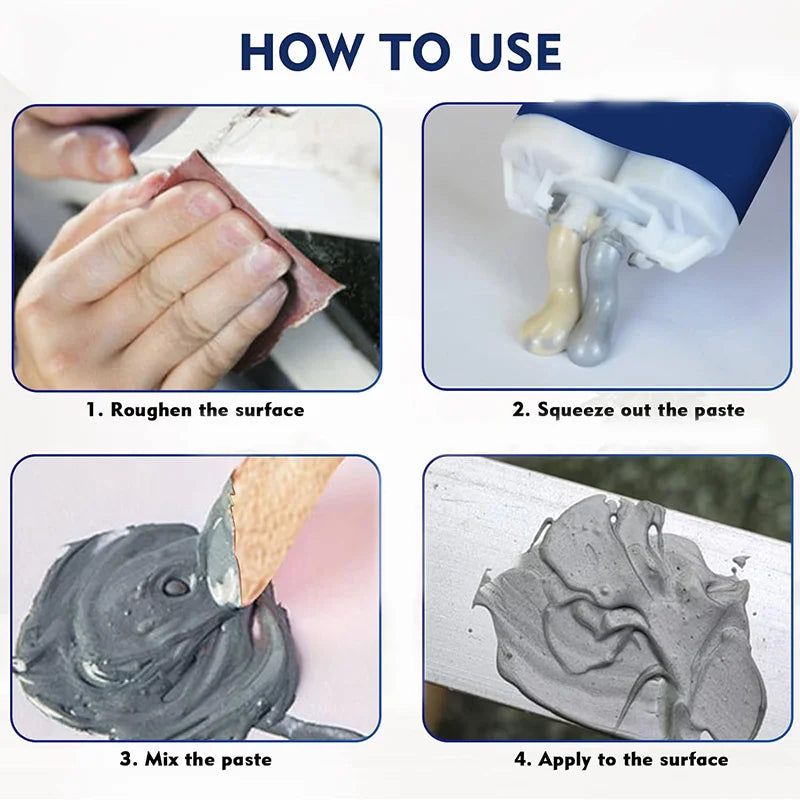 HOW TO USE

1. Roughen the surface

2. Squeeze out the paste

3. Mix the paste

4. Apply to the surface